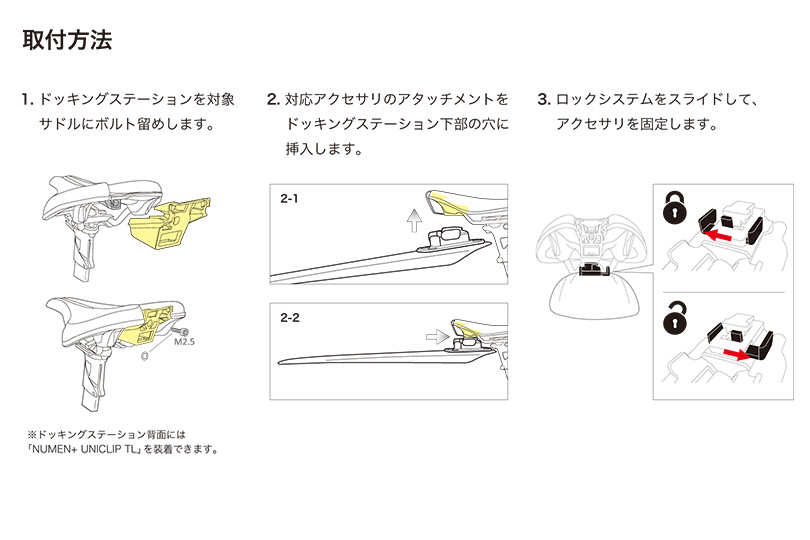 取付方法

1. ドッキングステーションを対象サドルにボルト留めします。

M2.5

※ドッキングステーション背面には「NUMEN+ UNICLIP TL」を装着できます。

2. 対応アクセサリのアタッチメントをドッキングステーション下部の穴に挿入します。

2-1

2-2

3. ロックシステムをスライドして、アクセサリを固定します。